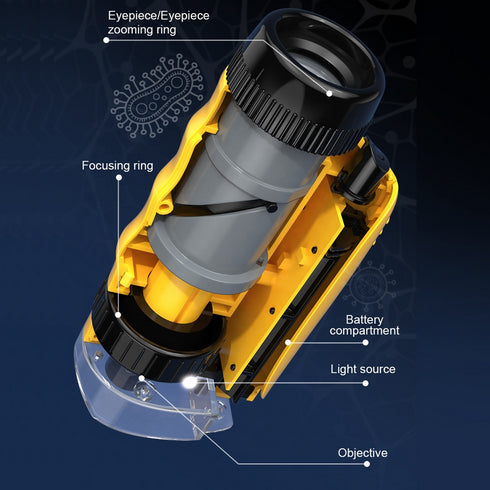 Eyepiece/Eyepiece zooming ring

Focusing ring

Battery compartment

Light source

Objective